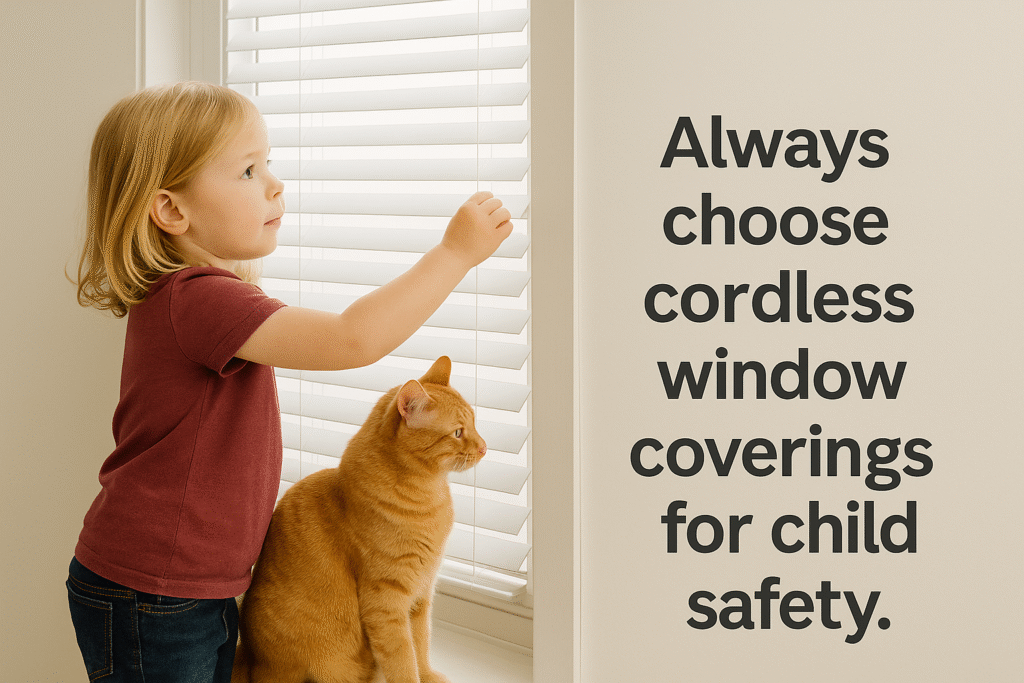 Always choose cordless window coverings for child safety.