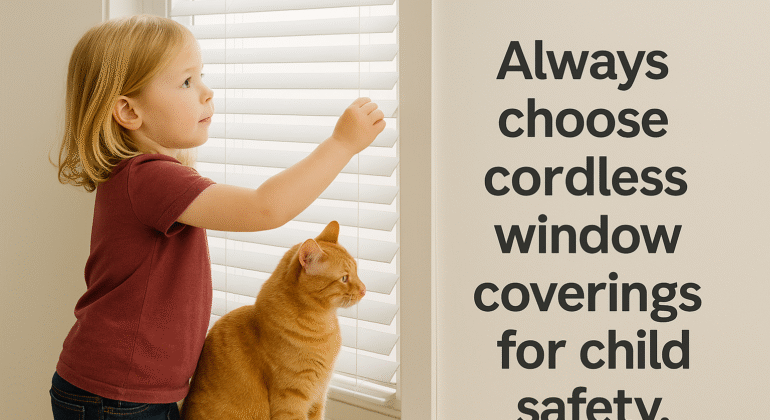 Always choose cordless window coverings for child safety.